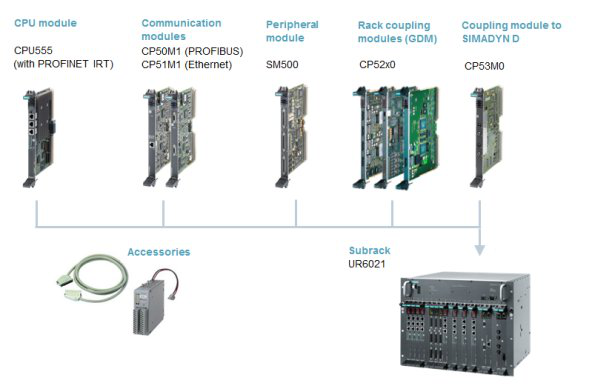 CPU module

CPU555
(with PROFINET IRT)

Communication modules

CP50M1 (PROFIBUS)
CP51M1 (Ethernet)

Peripheral module

SM500

Rack coupling modules (GDM)

CP52x0

Coupling module to SIMADYN D

CP53M0

Accessories

Subrack
UR6021